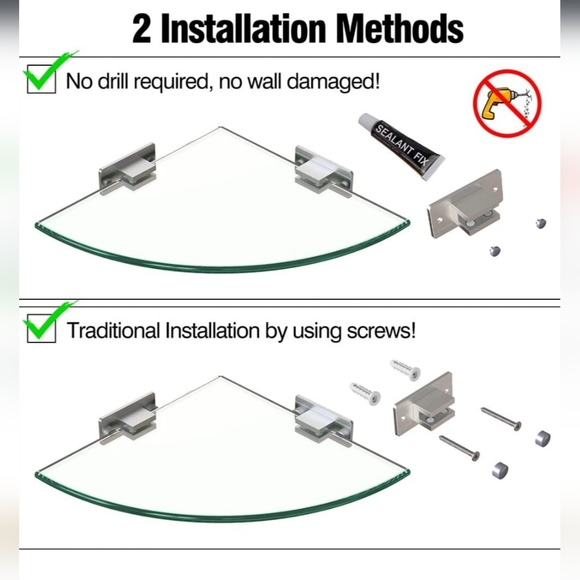 2 Installation Methods

No drill required, no wall damaged!

SEALANT FIX

Traditional Installation by using screws!